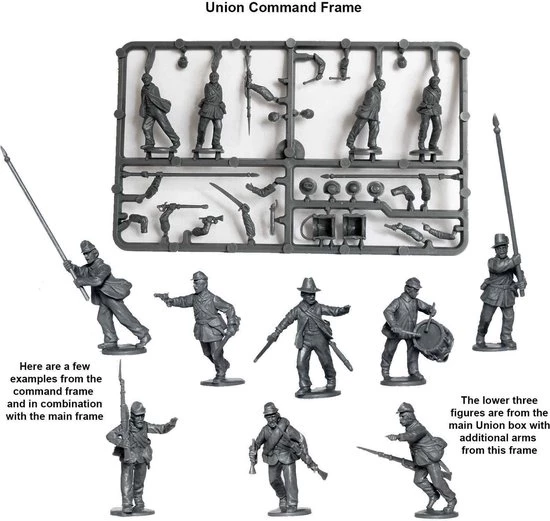 Union Command Frame

Here are a few examples from the command frame and in combination with the main frame

The lower three figures are from the main Union box with additional arms from this frame