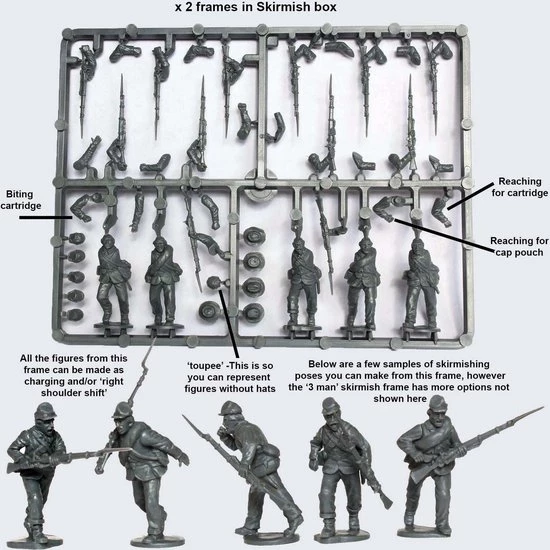 x 2 frames in Skirmish box

Biting cartridge

Reaching for cartridge

Reaching for cap pouch

All the figures from this frame can be made as charging and/or 'right shoulder shift'

'toupee' -This is so you can represent figures without hats

Below are a few samples of skirmishing poses you can make from this frame, however the '3 man' skirmish frame has more options not shown here